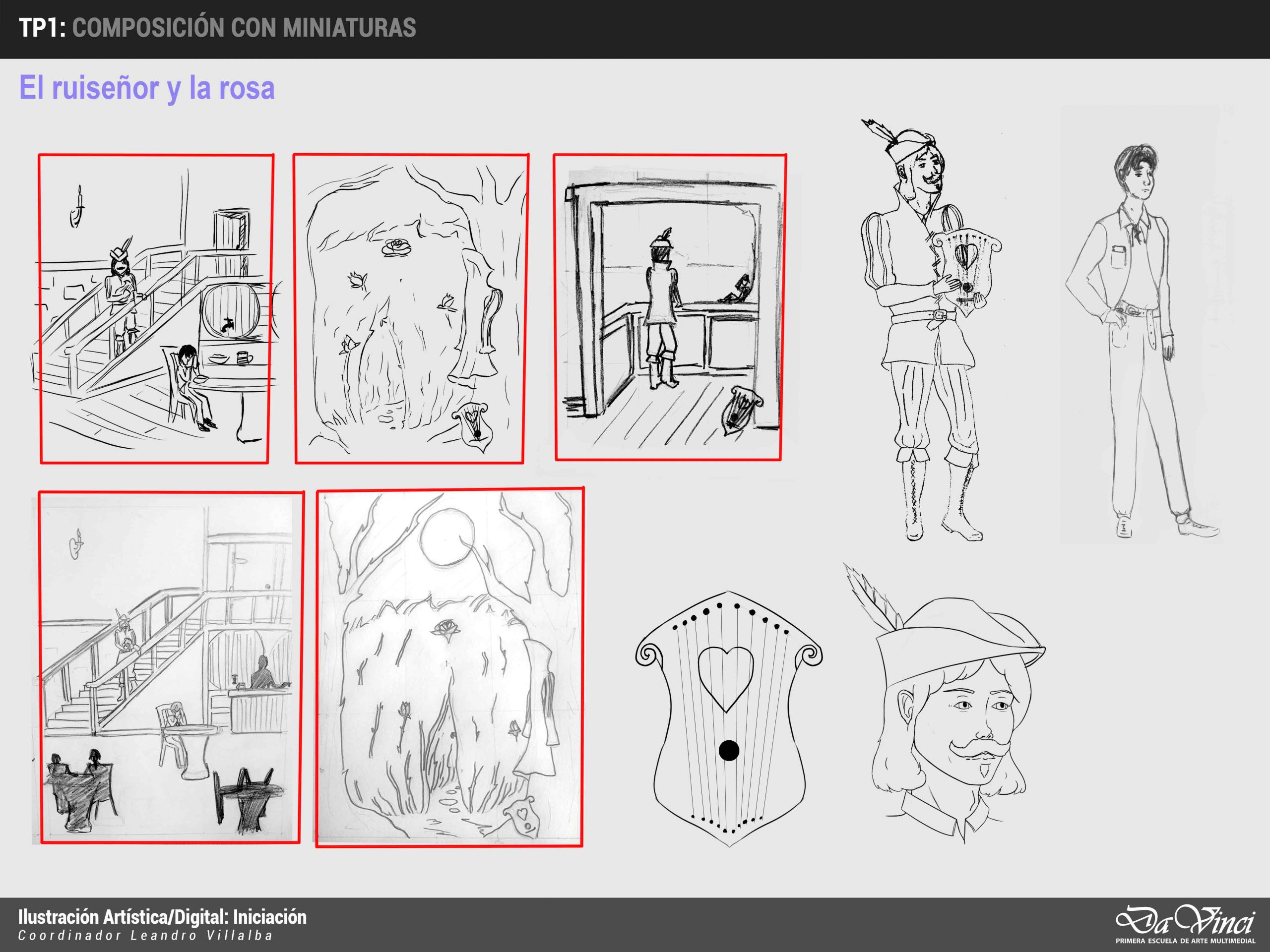 TP1: COMPOSICIÓN CON MINIATURAS

El ruiseñor y la rosa

Ilustración Artística/Digital: Iniciación
Coordinador Leandro Villalba

Da Vinci
PRIMERA ESCUELA DE ARTE MULTIMEDIAL