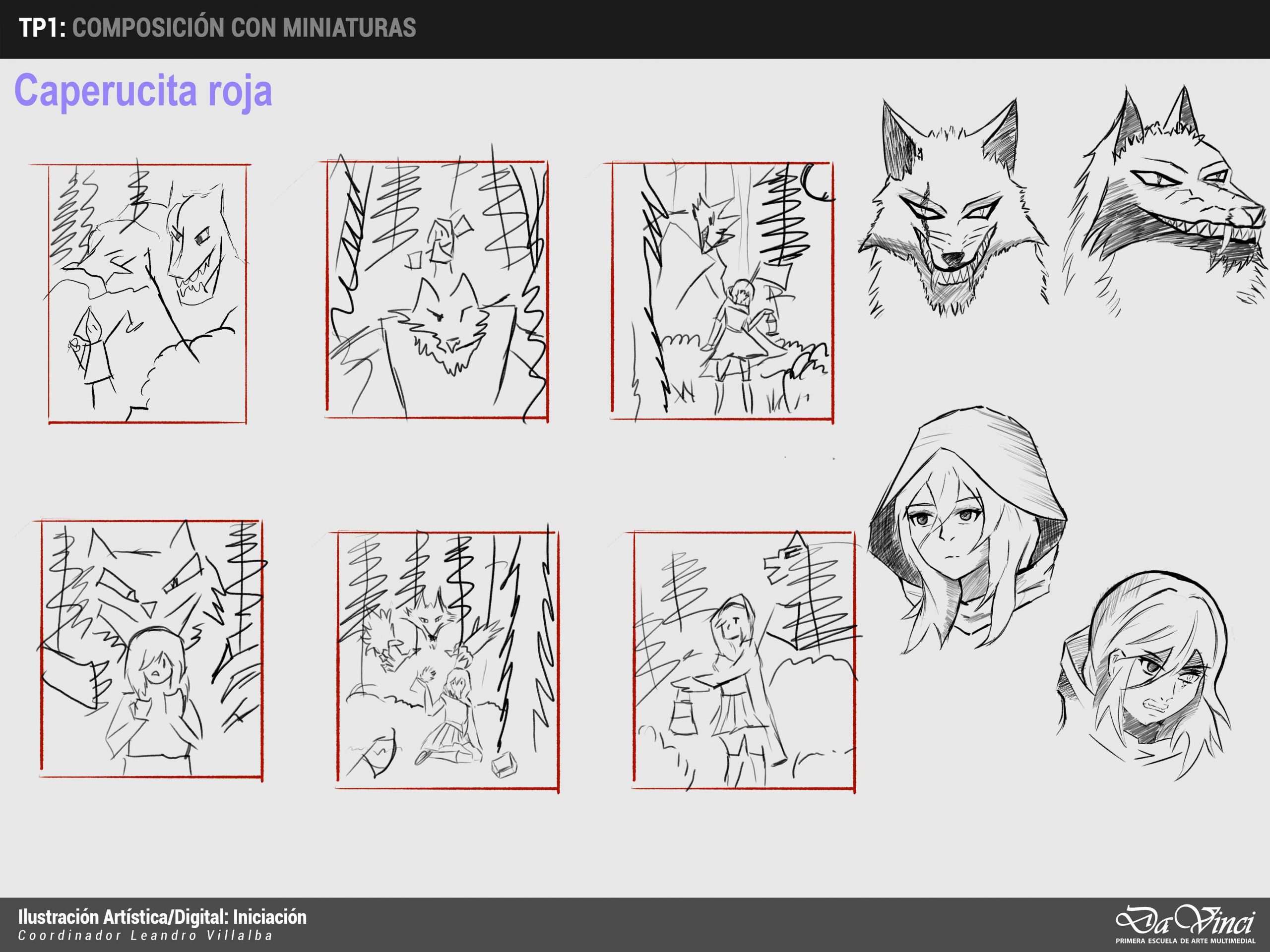 TP1: COMPOSICIÓN CON MINIATURAS

Caperucita roja

Ilustración Artística/Digital: Iniciación
Coordinador Leandro Villalba

Da Vinci
PRIMERA ESCUELA DE ARTE MULTIMEDIAL