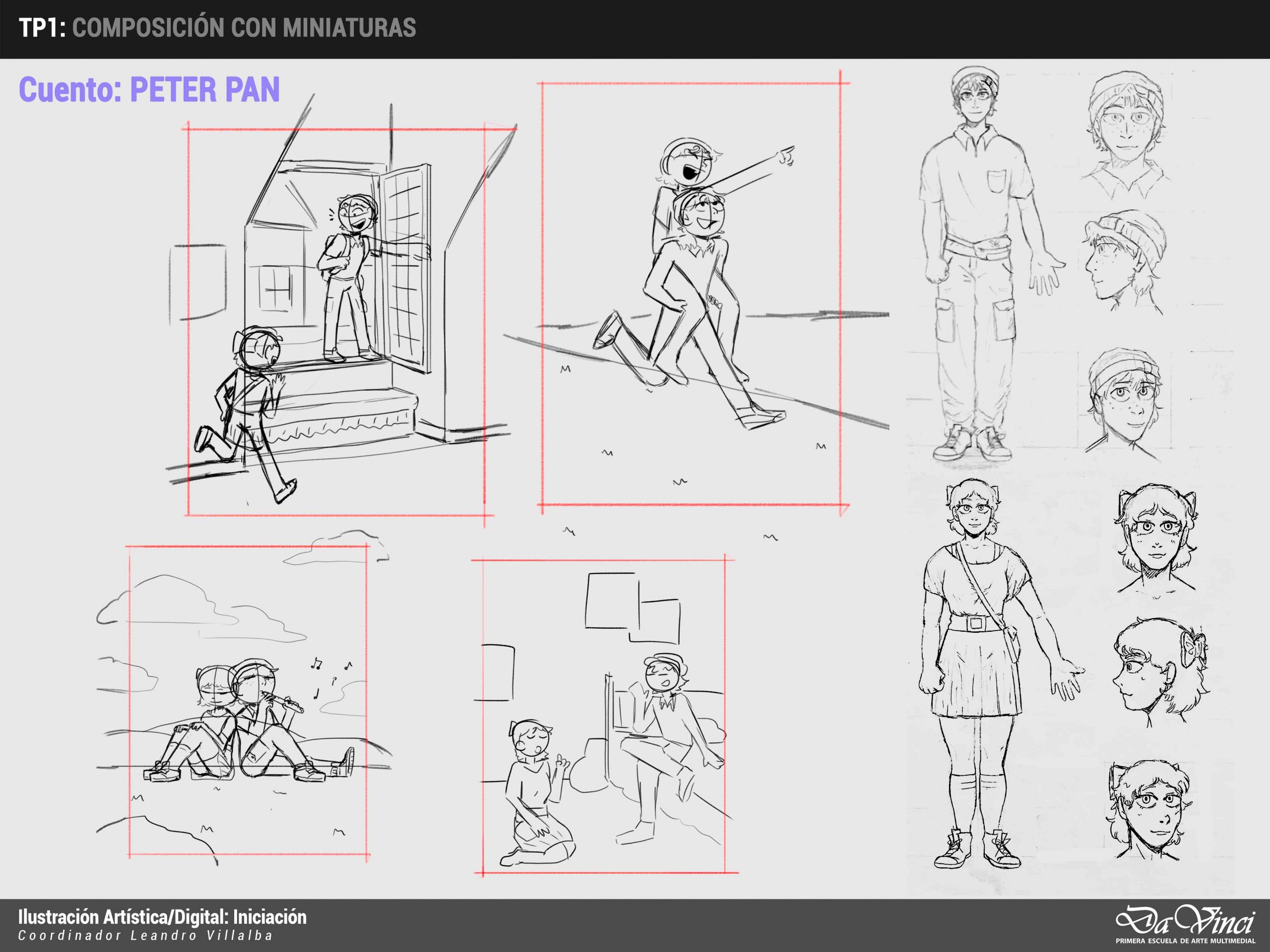 TP1: COMPOSICIÓN CON MINIATURAS

Cuento: PETER PAN

Ilustración Artística/Digital: Iniciación
Coordinador Leandro Villalba

Da Vinci
PRIMERA ESCUELA DE ARTE MULTIMEDIAL