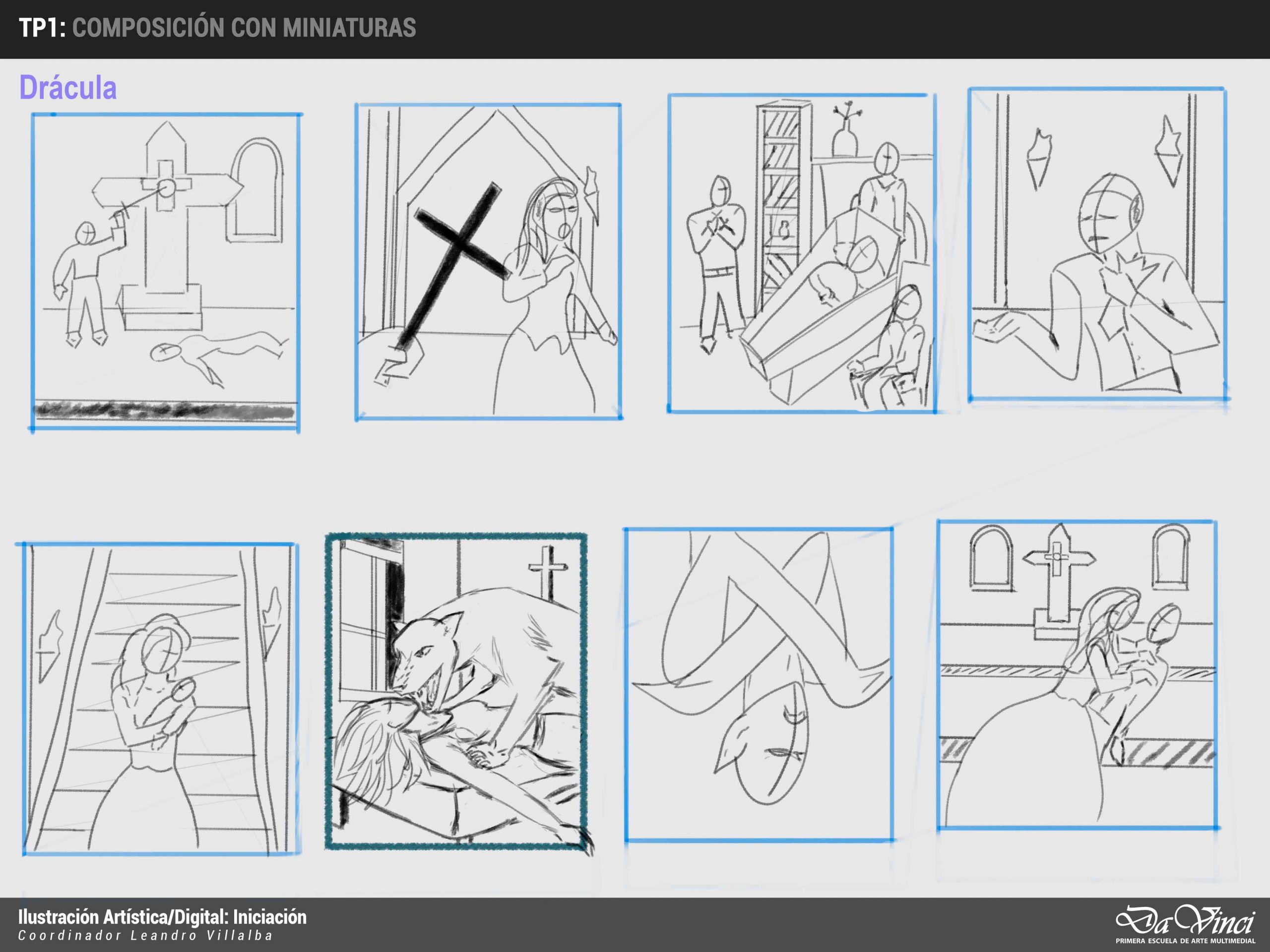 TP1: COMPOSICIÓN CON MINIATURAS

Drácula

Ilustración Artística/Digital: Iniciación
Coordinador Leandro Villalba

Da Vinci
PRIMERA ESCUELA DE ARTE MULTIMEDIAL